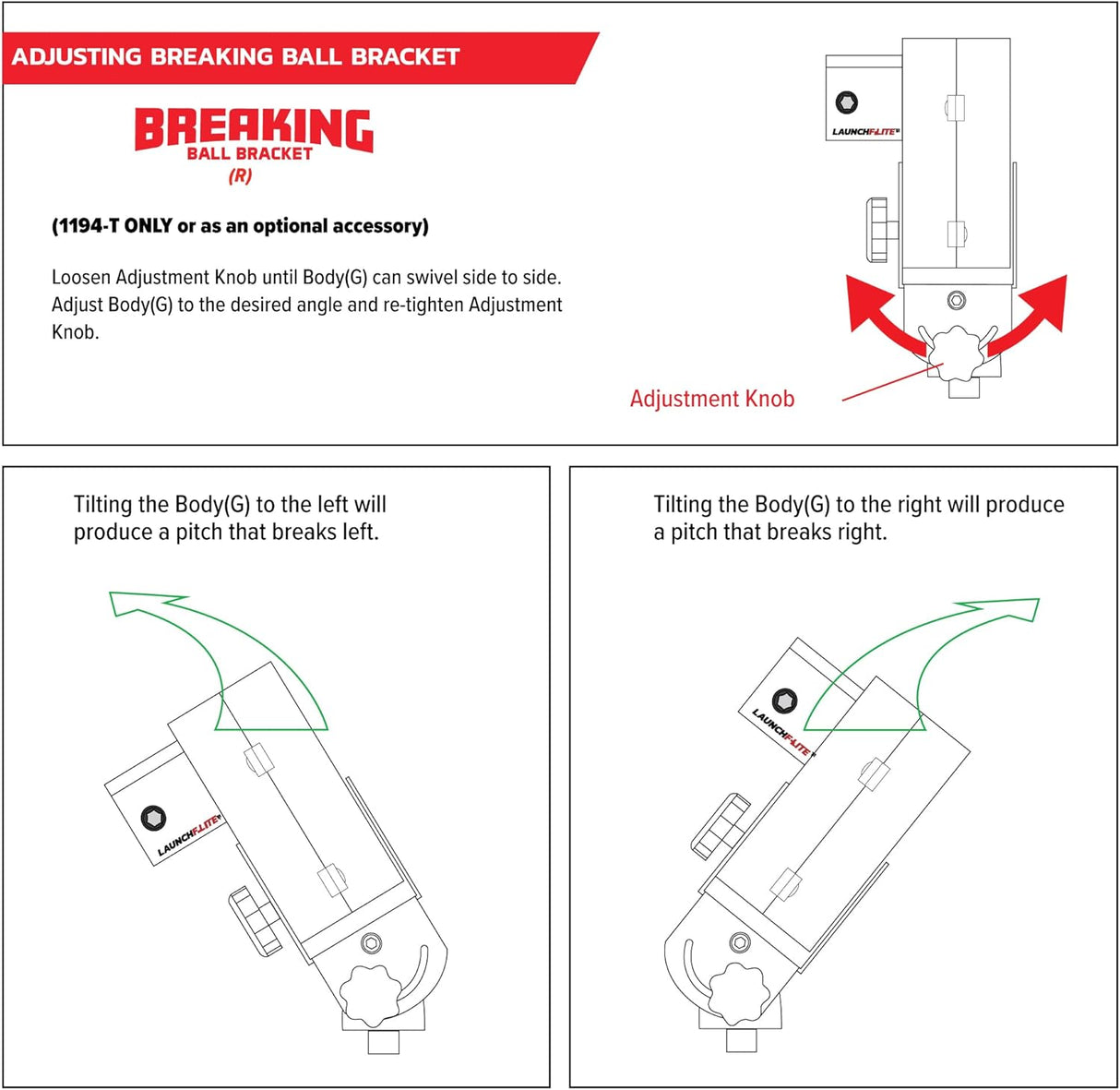 ADJUSTING BREAKING BALL BRACKET

BREAKING BALL BRACKET
(R)

(1194-T ONLY or as an optional accessory)

Loosen Adjustment Knob until Body(G) can swivel side to side. Adjust Body(G) to the desired angle and re-tighten Adjustment Knob.

LAUNCHFLITE

Adjustment Knob

Tilting the Body(G) to the left will produce a pitch that breaks left.

LAUNCHFLITE

Tilting the Body(G) to the right will produce a pitch that breaks right.

LAUNCHFLITE